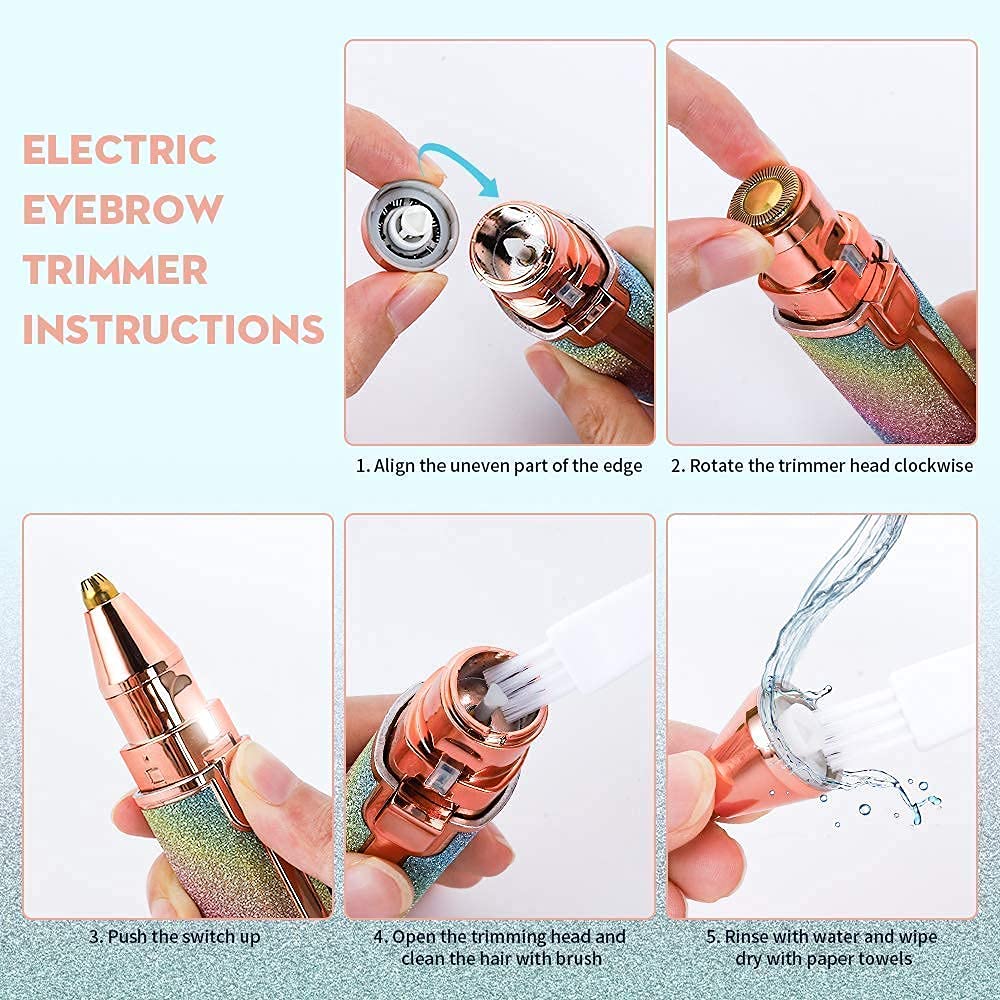 ELECTRIC EYEBROW TRIMMER INSTRUCTIONS

1. Align the uneven part of the edge

2. Rotate the trimmer head clockwise

3. Push the switch up

4. Open the trimming head and clean the hair with brush

5. Rinse with water and wipe dry with paper towels